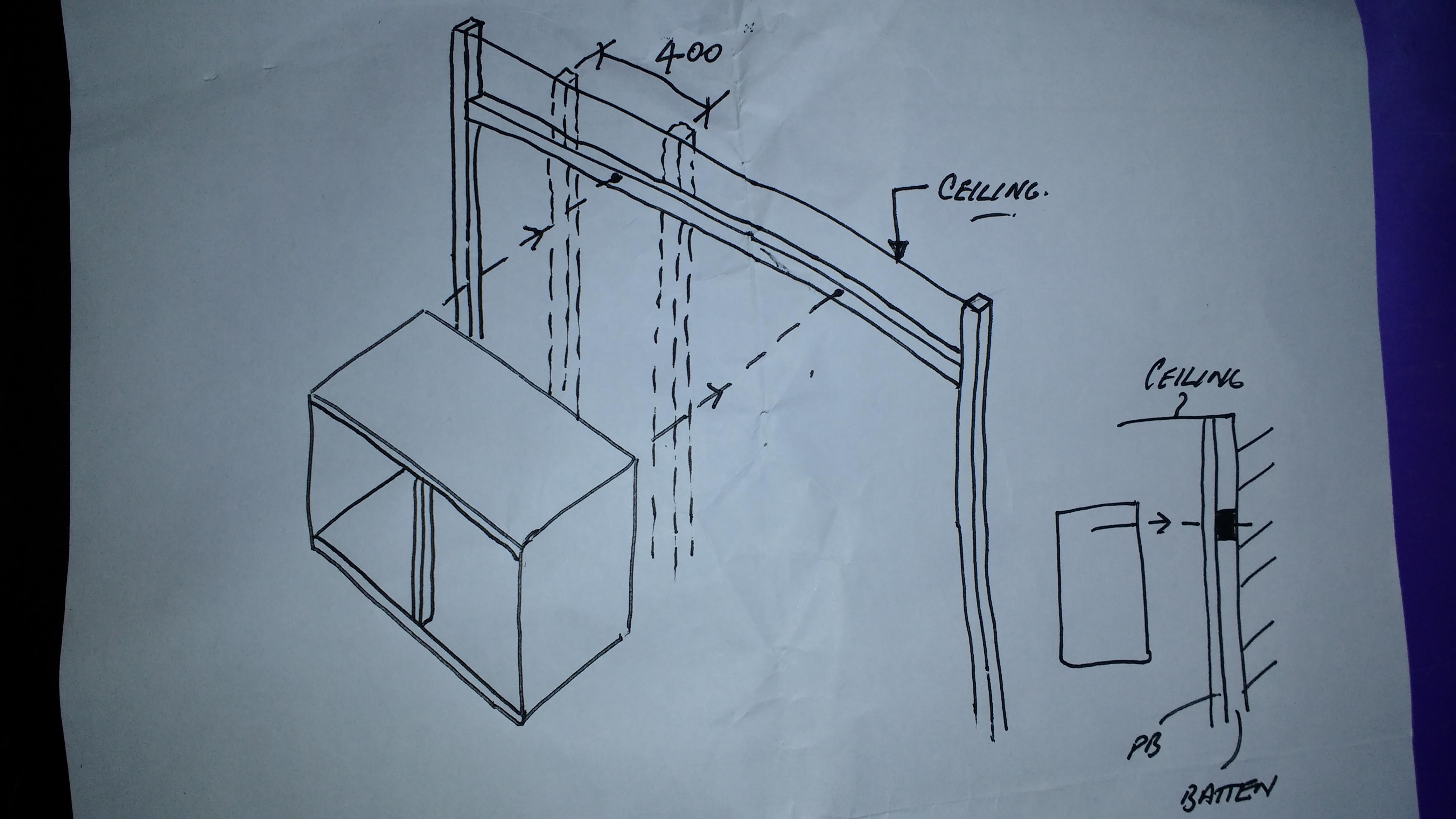 400

CEILING.

CEILING

PB

BATTEN