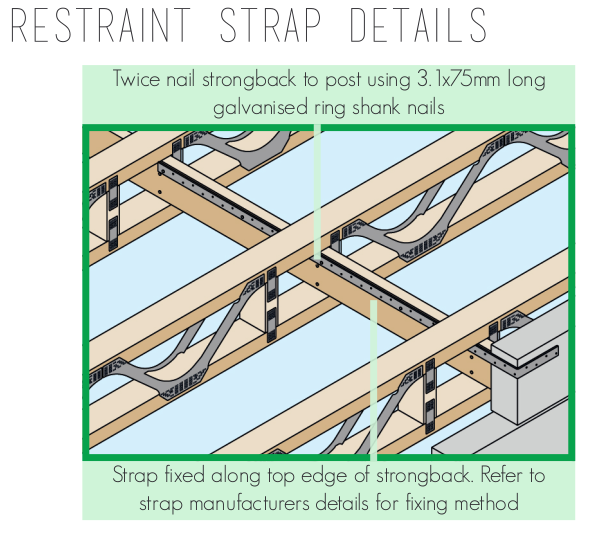 RESTRAINT STRAP DETAILS

Twice nail strongback to post using 3.1x75mm long galvanised ring shank nails

Strap fixed along top edge of strongback. Refer to strap manufacturers details for fixing method