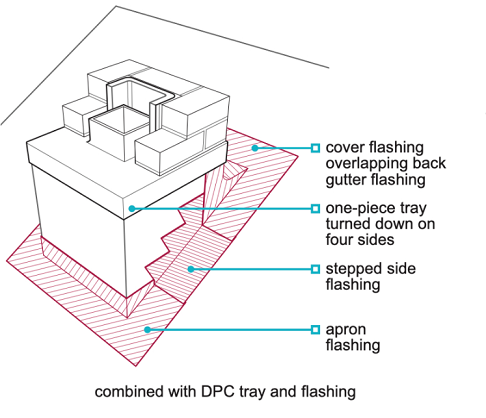 cover flashing overlapping back gutter flashing

one-piece tray turned down on four sides

stepped side flashing

apron flashing

combined with DPC tray and flashing