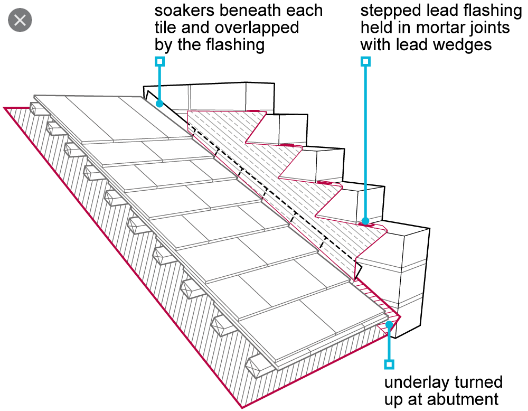 soakers beneath each tile and overlapped by the flashing

stepped lead flashing held in mortar joints with lead wedges

underlay turned up at abutment