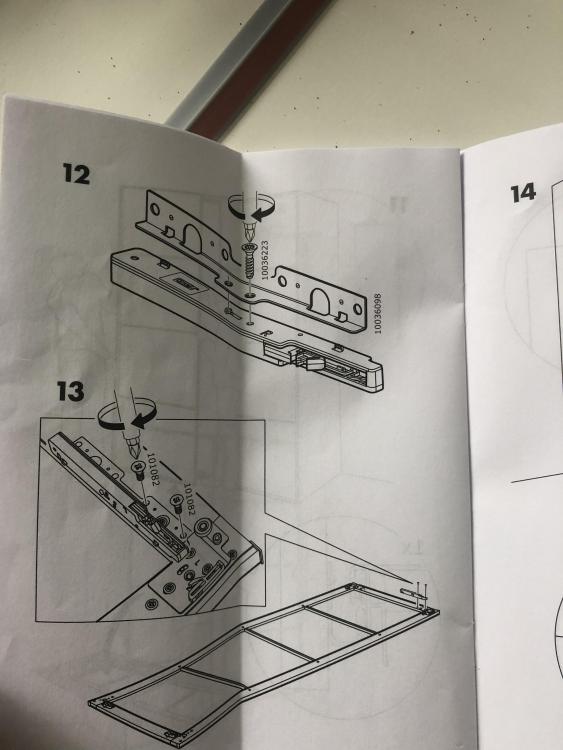 12

10036223

10036098

13

101082

101082

14