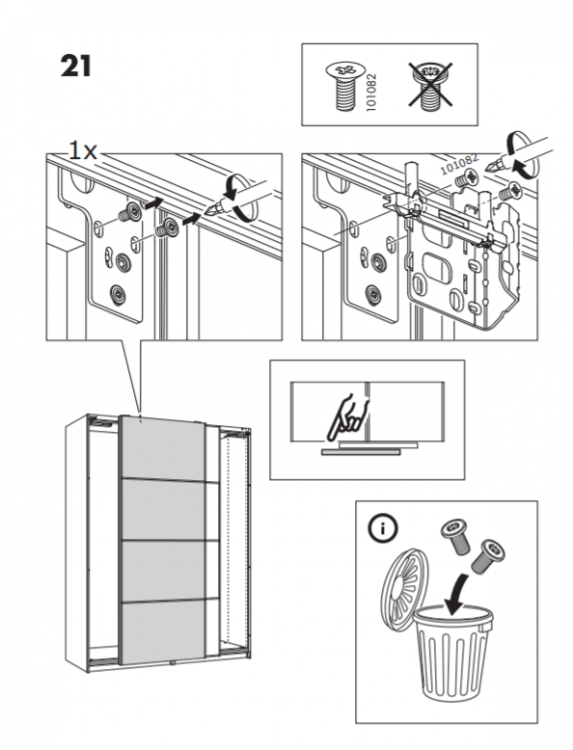 21

101082

1x

101082

i