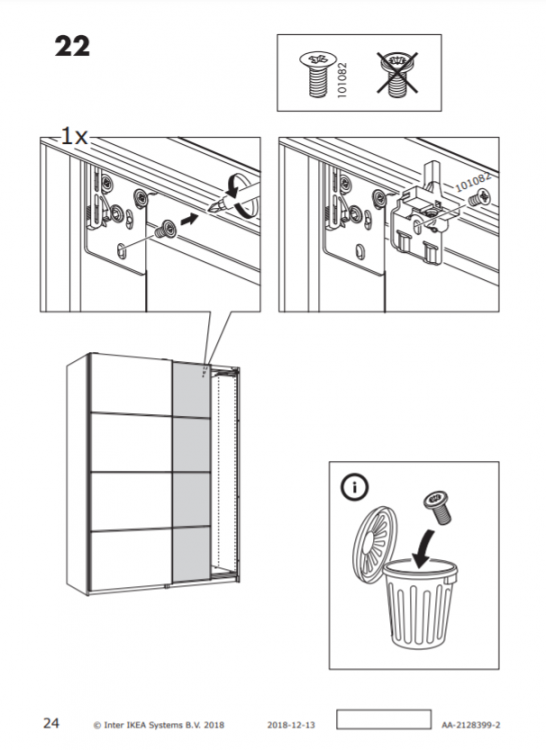 22

101082

1x

101082

i

24 © Inter IKEA Systems B.V. 2018 2018-12-13 AA-2128399-2