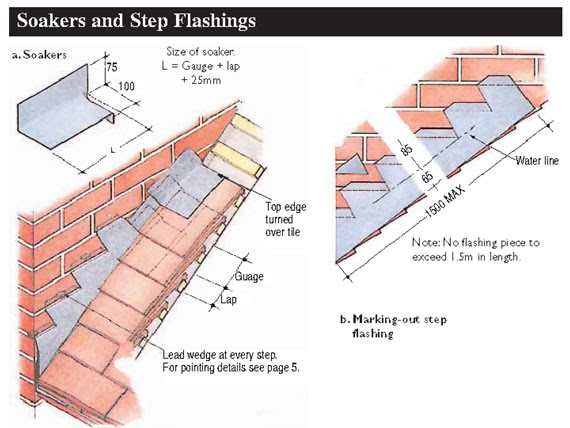 Soakers and Step Flashings

a. Soakers

75

100

L

Size of soaker.
L = Gauge + lap + 25mm

Top edge turned over tile

Guage

Lap

Lead wedge at every step.
For pointing details see page 5.

85

65

1500 MAX

Water line

Note: No flashing piece to exceed 1.5m in length.

b. Marking-out step flashing