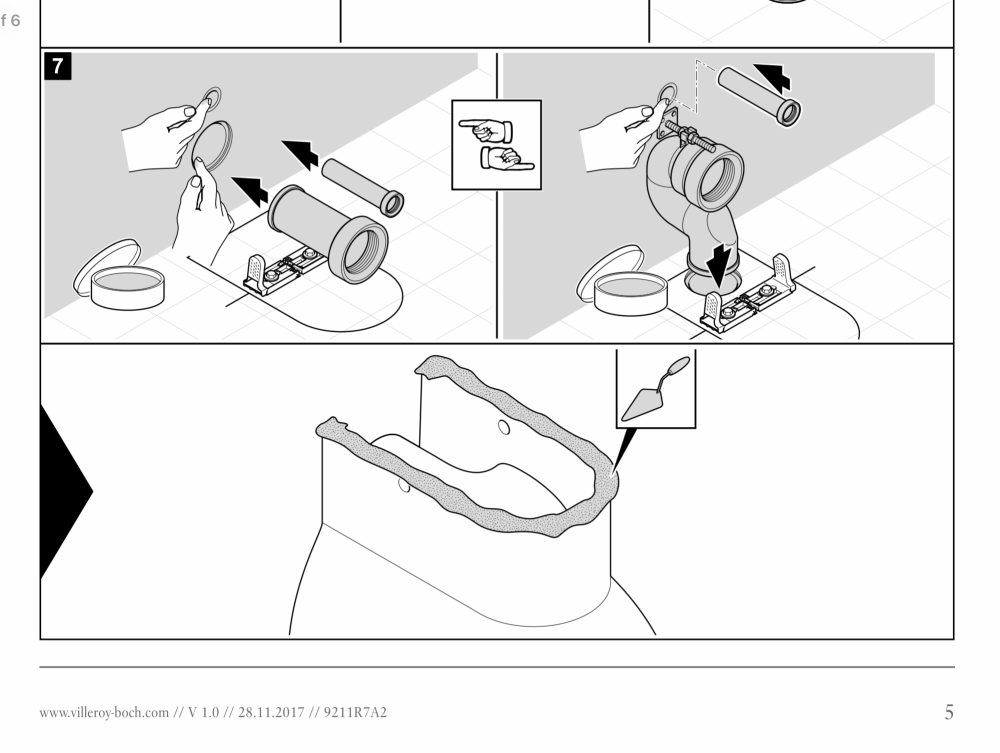 f 6

7

www.villeroy-boch.com // V 1.0 // 28.11.2017 // 9211R7A2

5